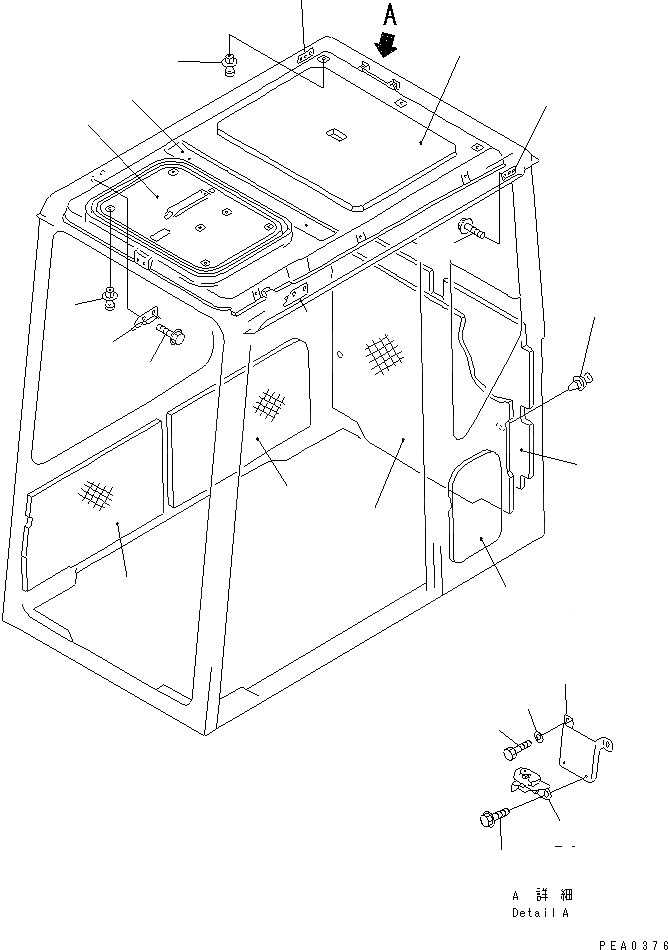 A

A 詳細
Detail A

PEA0376