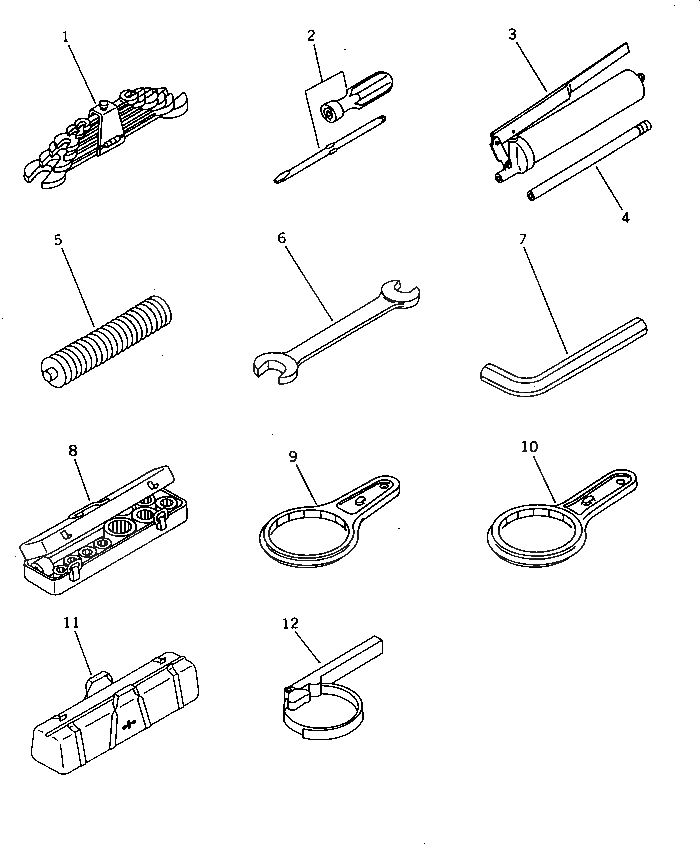 1
2
3
4
5
6
7
8
9
10
11
12