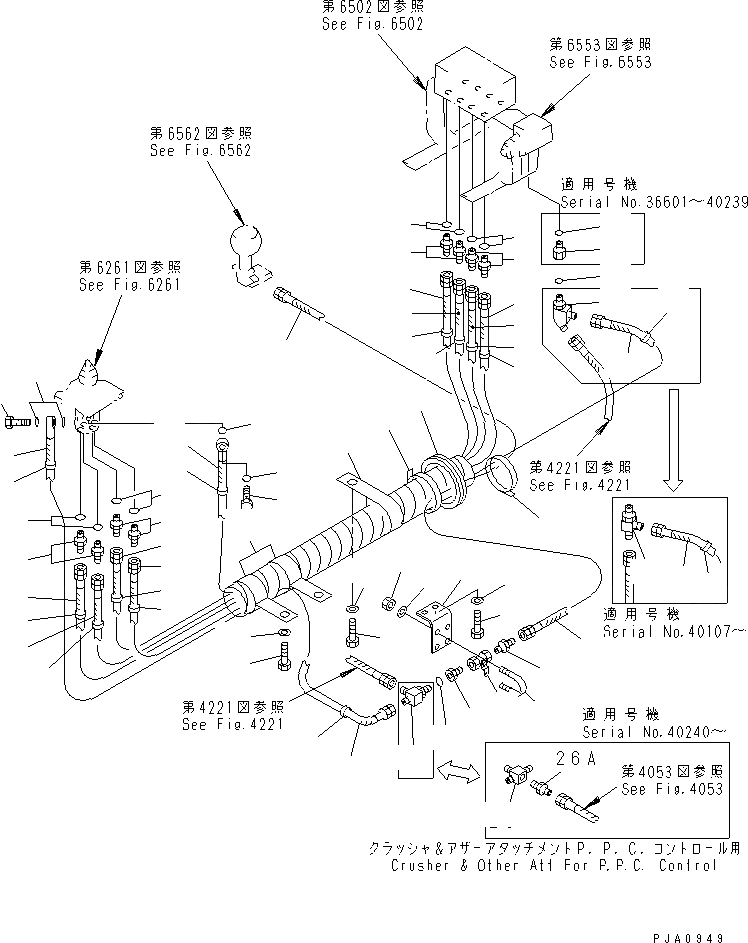 第6502図参照
See Fig.6502

第6553図参照
See Fig.6553

第6562図参照
See Fig.6562

適用号機
Serial No.36601~40239

第6261図参照
See Fig.6261

第4221図参照
See Fig.4221

適用号機
Serial No.40107~

第4221図参照
See Fig.4221

適用号機
Serial No.40240~

26A

第4053図参照
See Fig.4053

クラッシャ&アザーアタッチメントP.P.C.コントロール用
Crusher & Other Att For P.P.C. Control

PJA0949