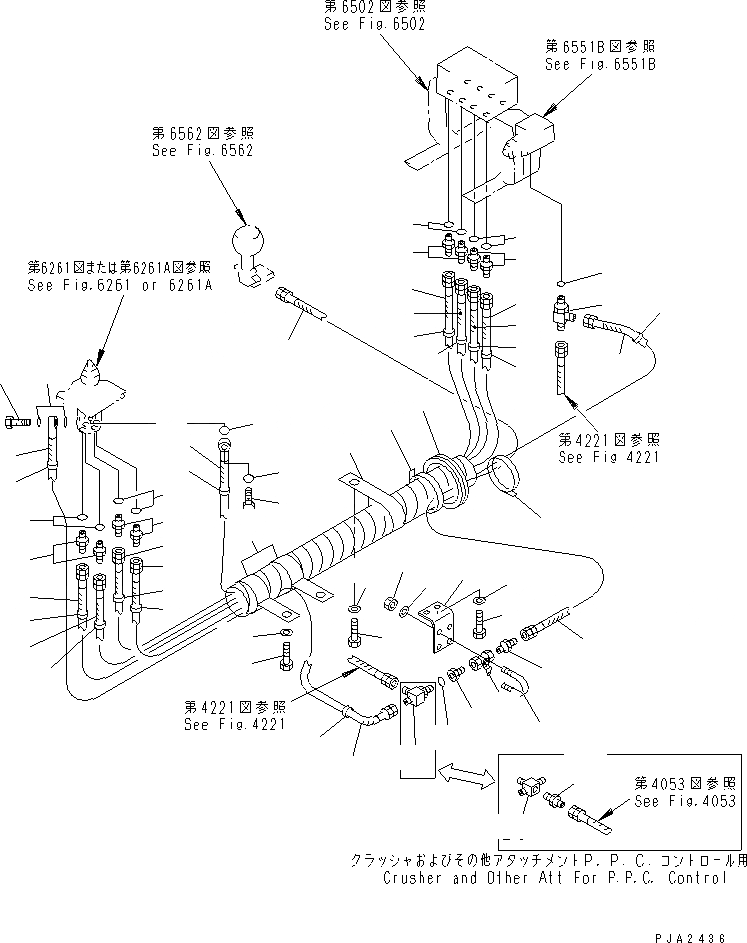 第6502図参照
See Fig.6502

第6551B図参照
See Fig.6551B

第6562図参照
See Fig.6562

第6261図または第6261A図参照
See Fig.6261 or 6261A

第4221図参照
See Fig 4221

第4221図参照
See Fig.4221

第4053図参照
See Fig.4053

クラッシャおよびその他アタッチメントP.P.C.コントロール用
Crusher and Other Att For P.P.C. Control

PJA2436