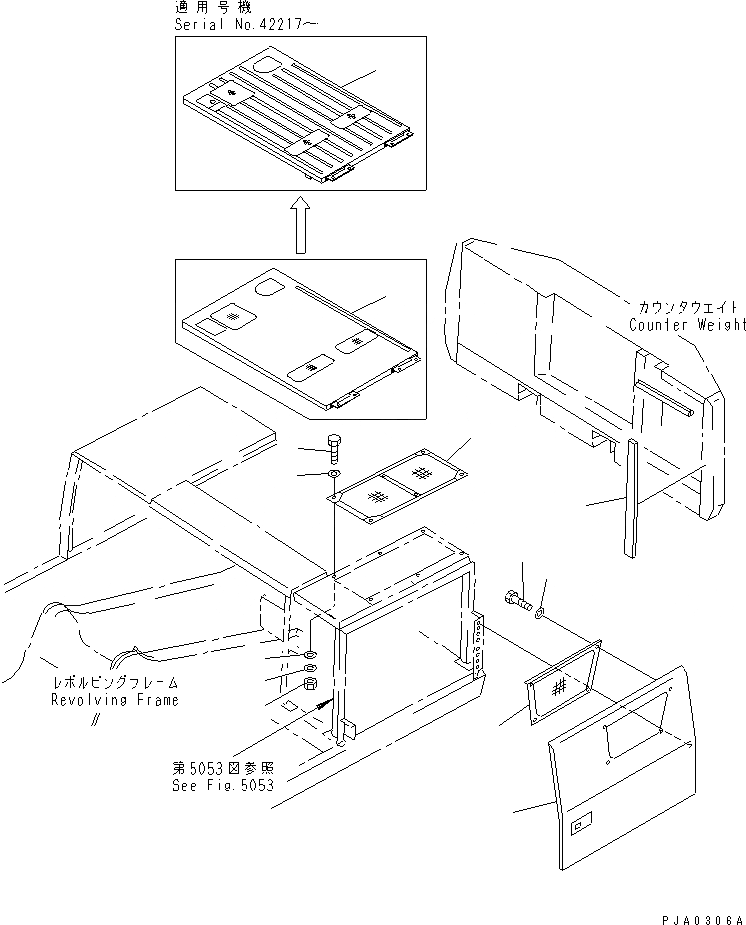 適用号機
Serial No.42217～

カウンタウエイト
Counter Weight

レボルビングフレーム
Revolving Frame

第5053図参照
See Fig.5053

PJA0306A