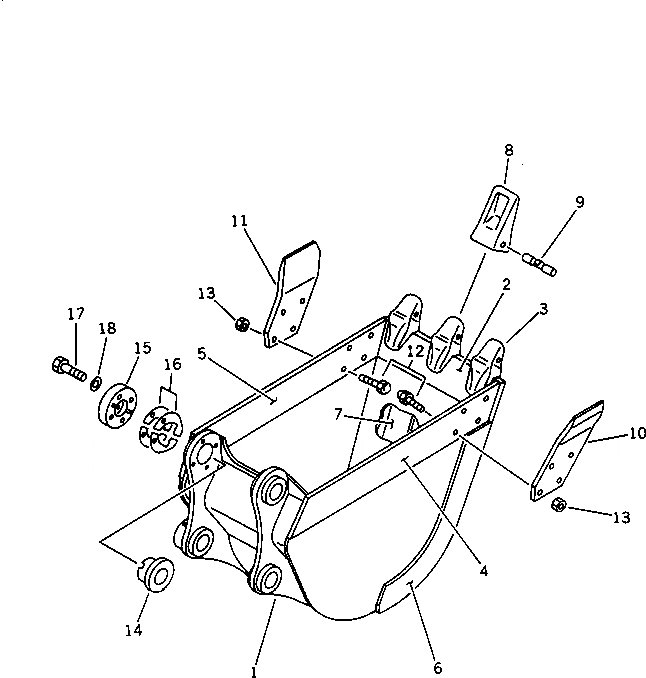 8
9
11
2
3
13
17
18
15
16
5
12
7
10
13
4
14
1
6