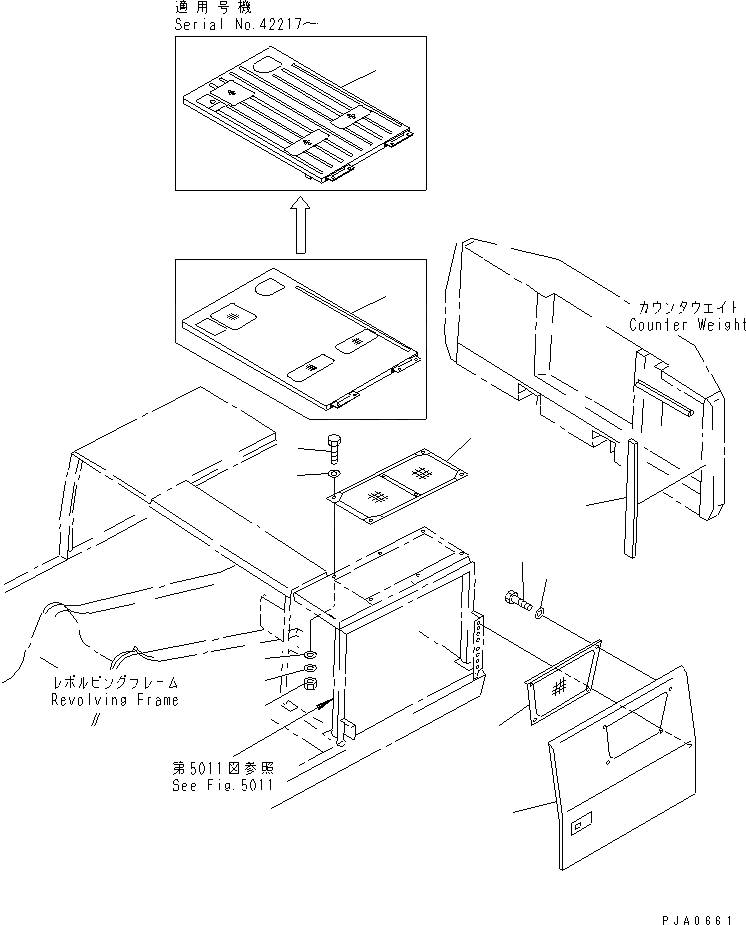 適用号機
Serial No.42217~

カウンタウエイト
Counter Weight

レボルビングフレーム
Revolving Frame

第5011図参照
See Fig.5011

PJA0661