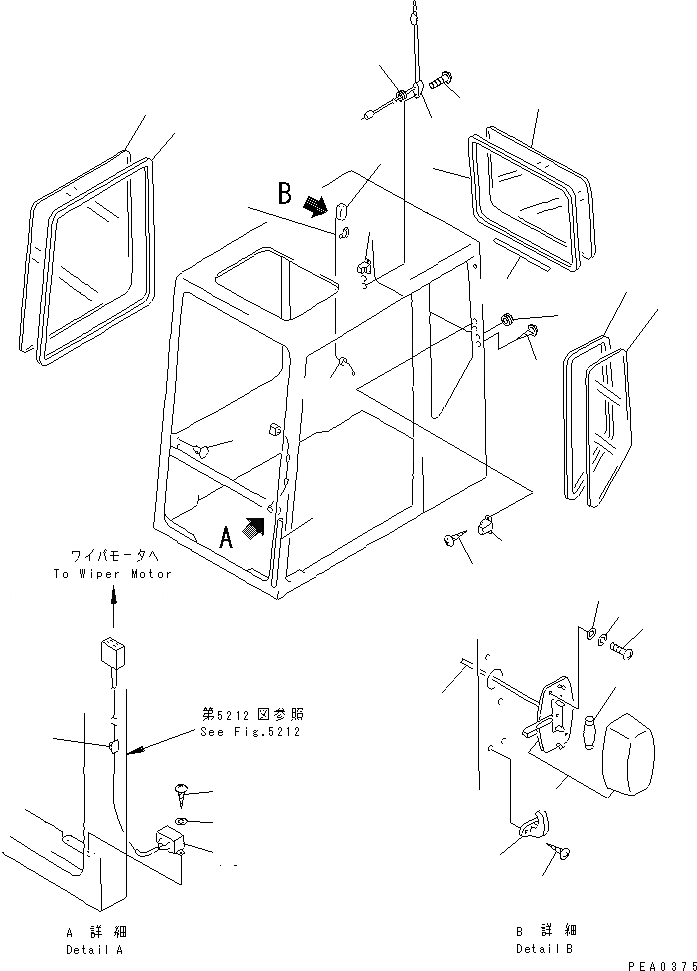 B

A

ワイパモータへ
To Wiper Motor

第5212図参照
See Fig.5212

A 詳細
Detail A

B 詳細
Detail B

PEA0375