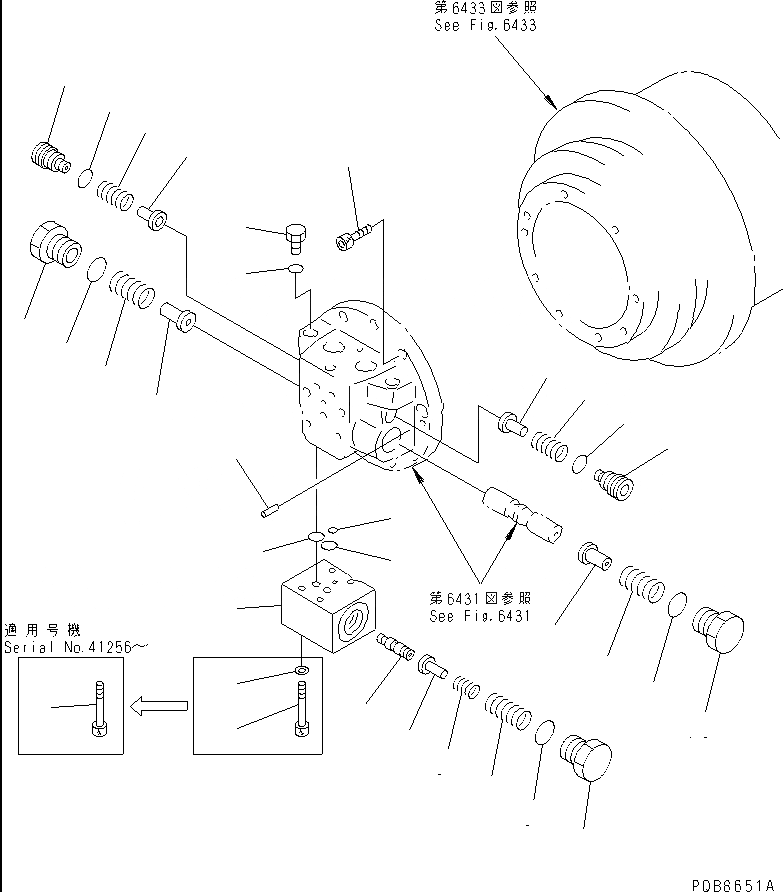 第6433図参照
See Fig.6433

第6431図参照
See Fig.6431

適用号機
Serial No.41256~

PDB6651A