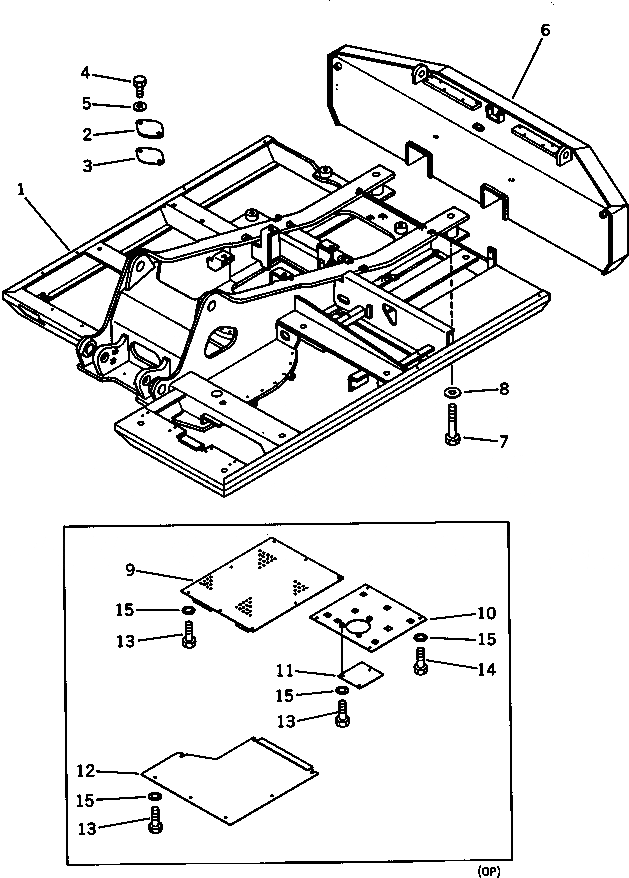 6
4
5
2
3
1
8
7
9
15
13
10
15
14
11
15
13
12
15
13
(OP)