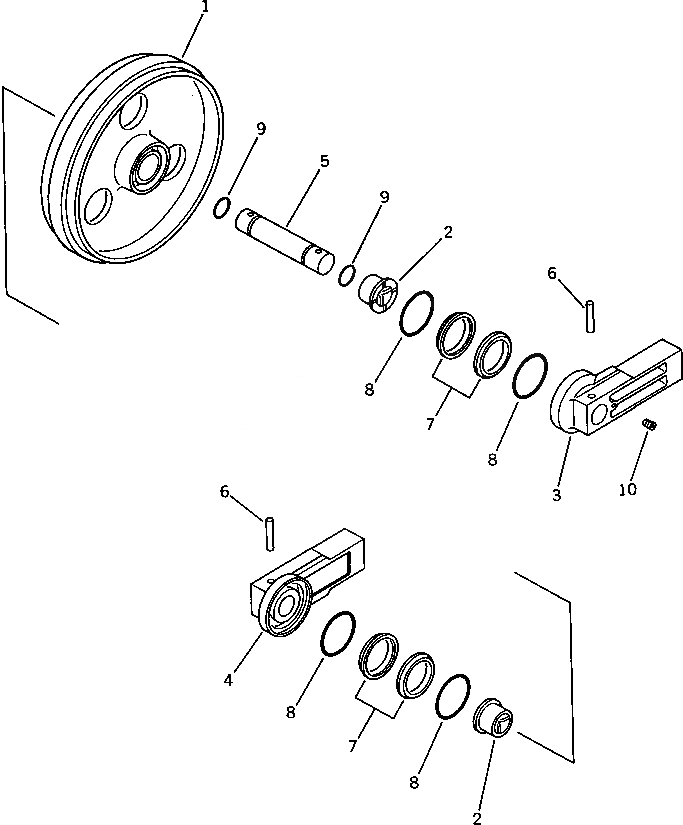 1
9
5
9
2
6
8
7
8
3
10
6
4
8
7
8
2