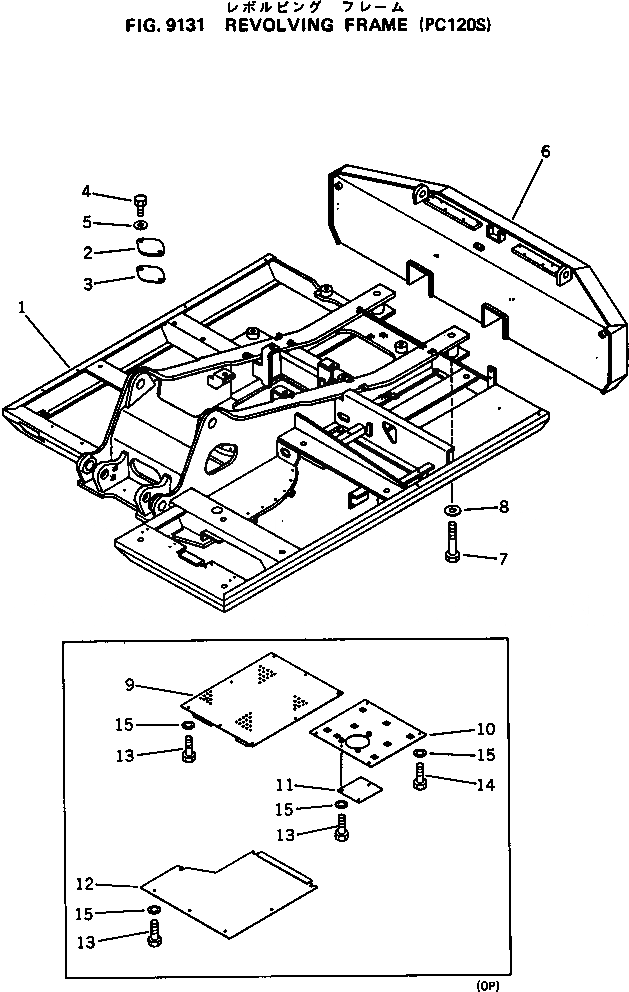 レボルビング フレーム
FIG. 9131 REVOLVING FRAME (PC120S)

6
4
5
2
3
1
8
7

9
15
13
10
15
14
11
15
13
12
15
13

(OP)