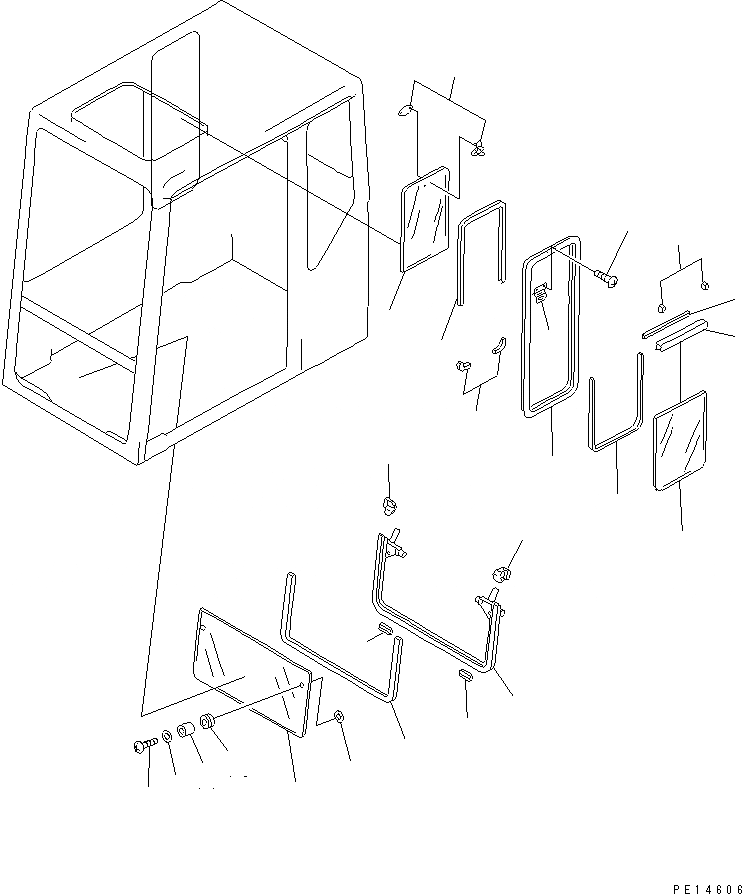 PE14606