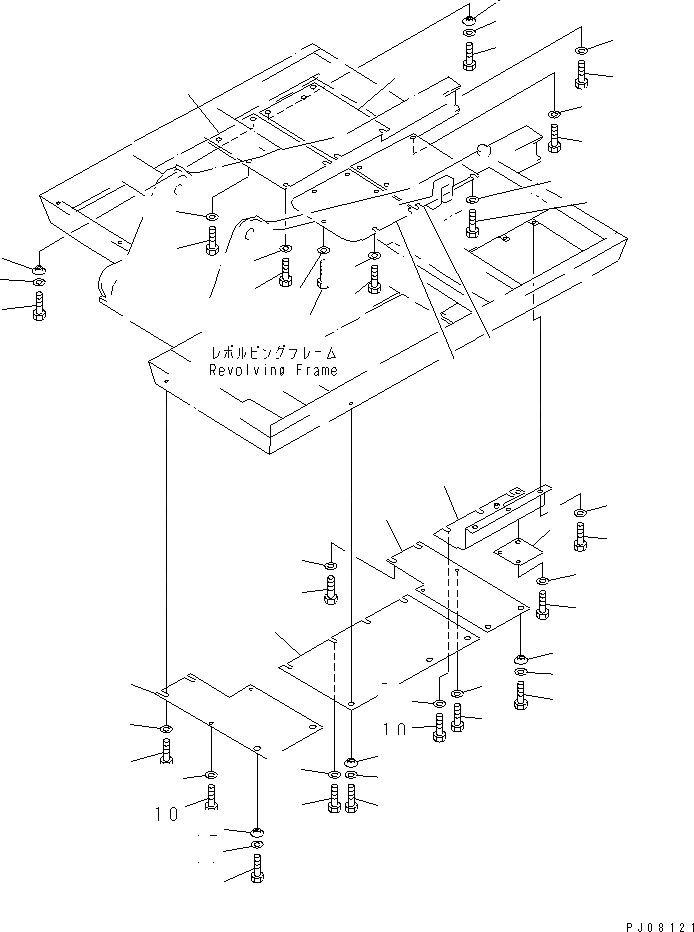 レボルビングフレーム
Revolving Frame

10

10

PJ08121