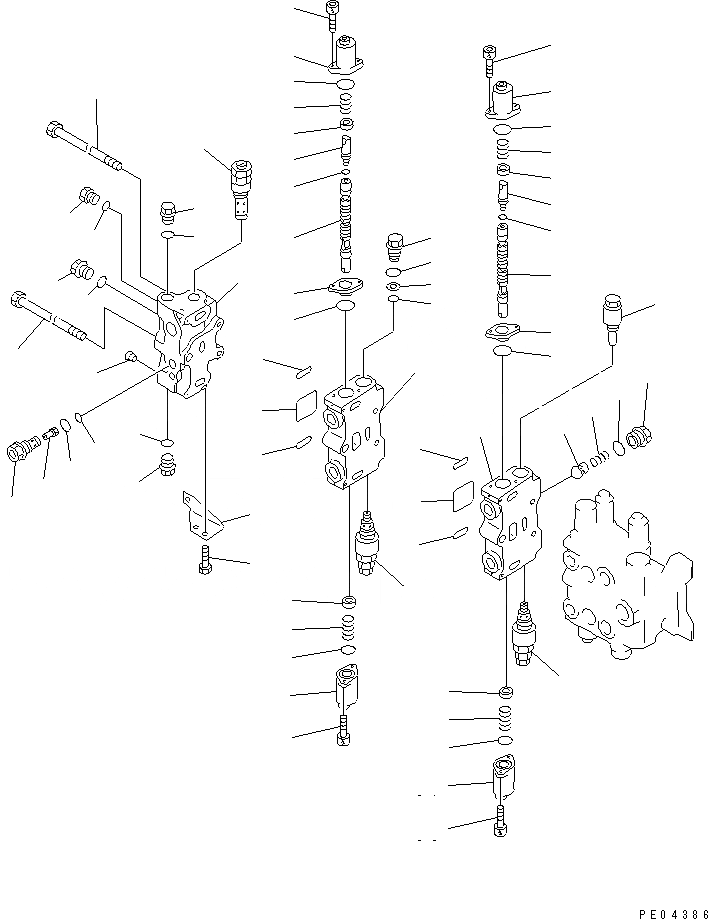 PE04386