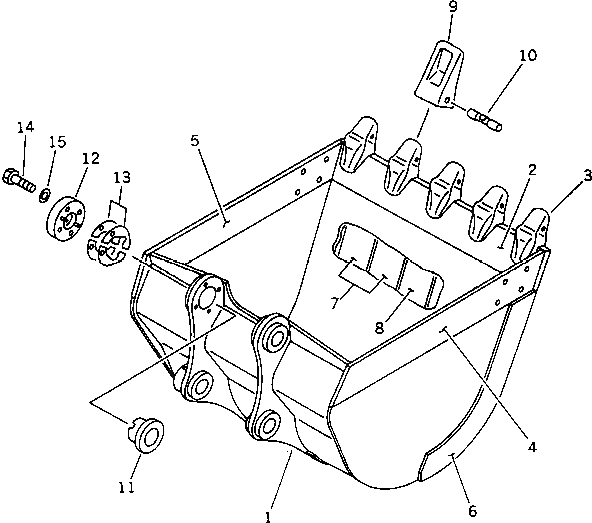 9
10
14
15
12
13
5
2
3
7
8
4
11
1
6