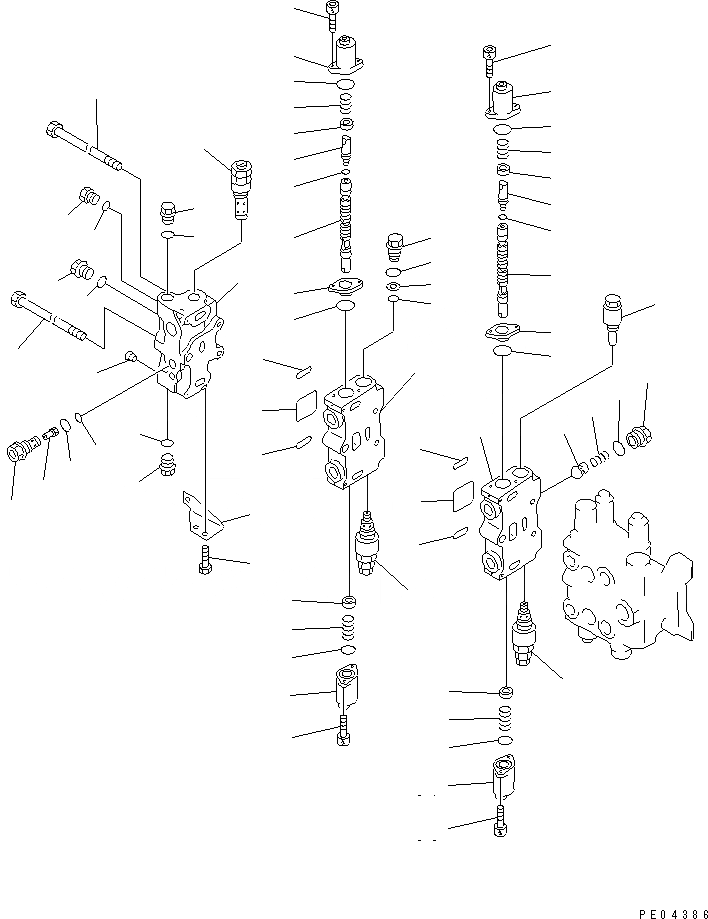 PE04386