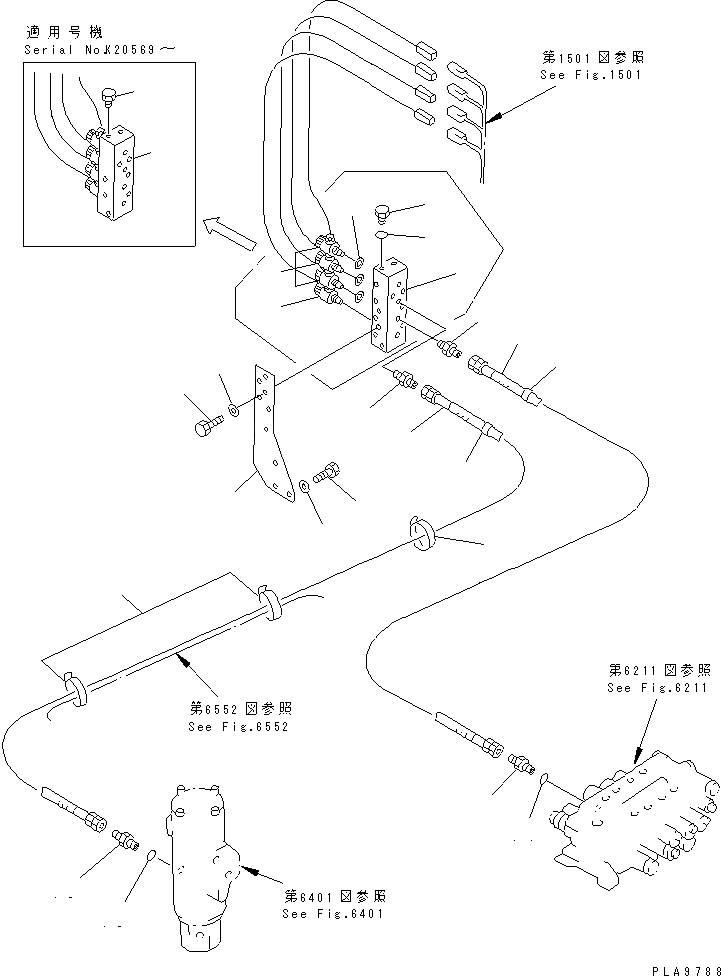 適用号機
Serial No.K20569～

第1501図参照
See Fig.1501

第6552図参照
See Fig.6552

第6211図参照
See Fig.6211

第6401図参照
See Fig.6401

PLA9788