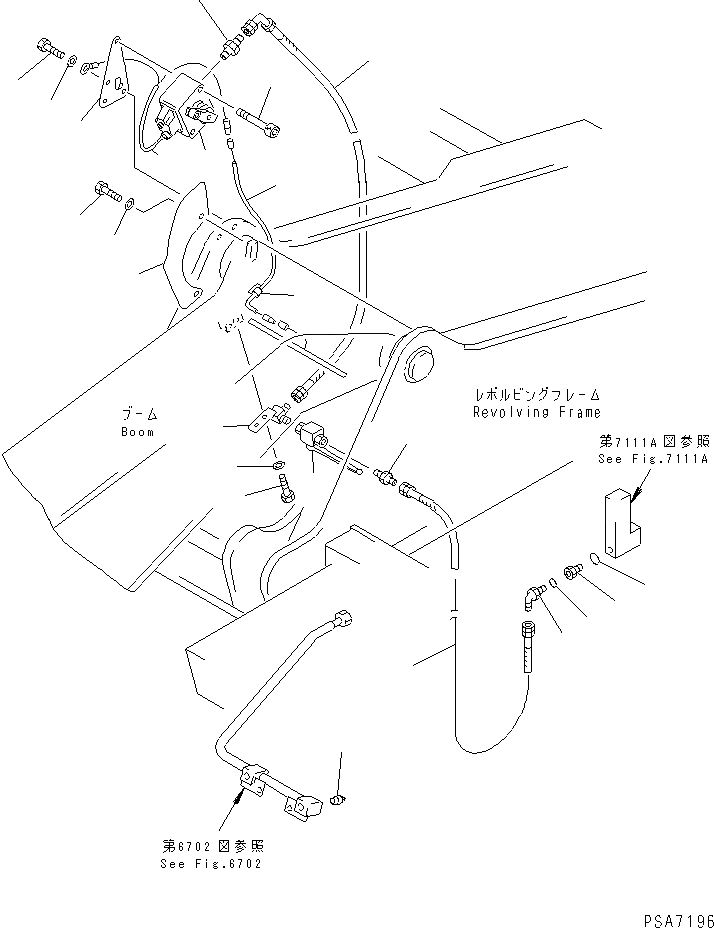 ブーム
Boom

レボルビングフレーム
Revolving Frame

第7111A図参照
See Fig.7111A

第6702図参照
See Fig.6702

PSA7196