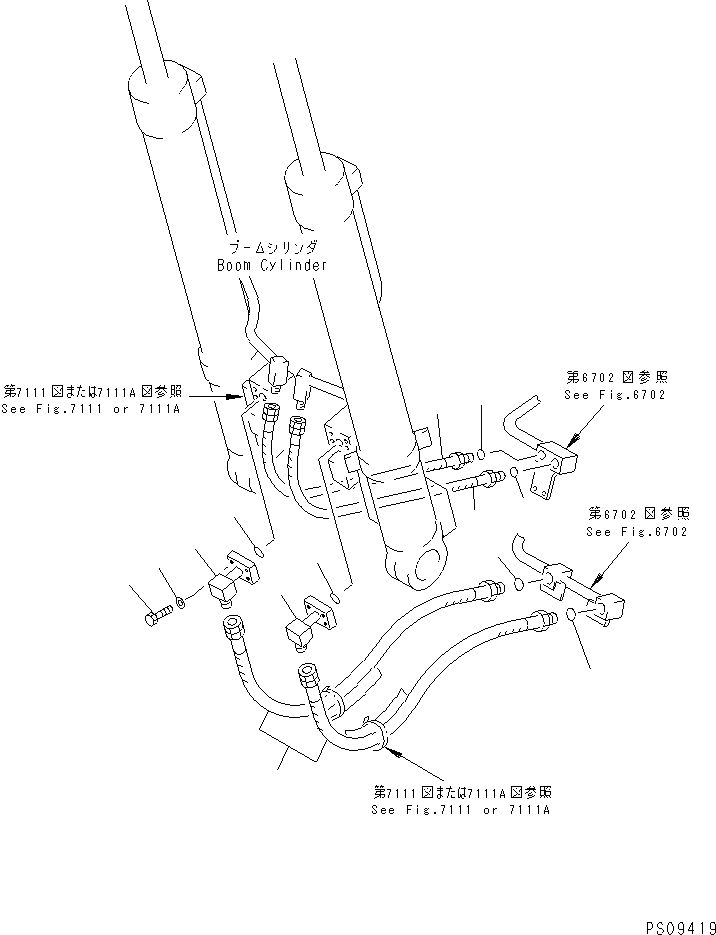 ブームシリンダ
Boom Cylinder

第7111図または7111A図参照
See Fig.7111 or 7111A

第6702図参照
See Fig.6702

第6702図参照
See Fig.6702

第7111図または7111A図参照
See Fig.7111 or 7111A

PS09419