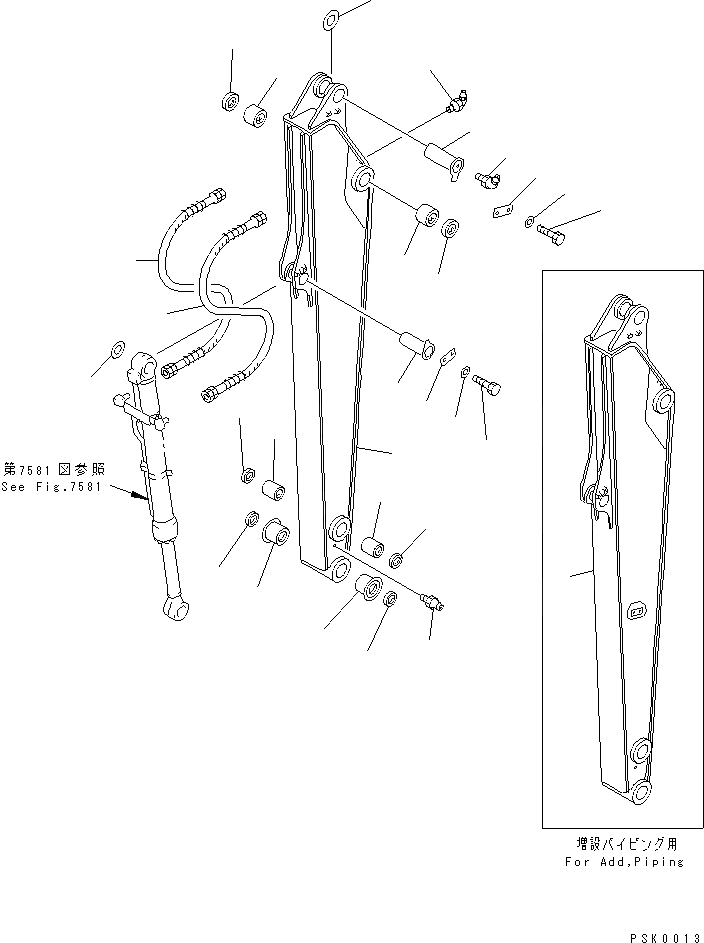 第7581図参照
See Fig.7581

増設パイピング用
For Add,Piping

PSK0013