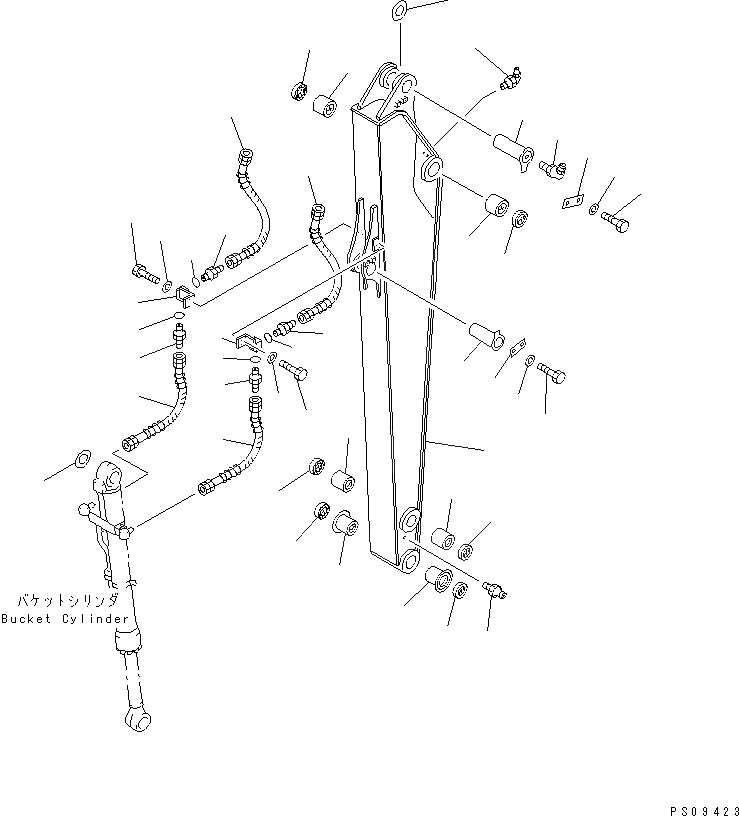 バケットシリンダ
Bucket Cylinder

PS09423