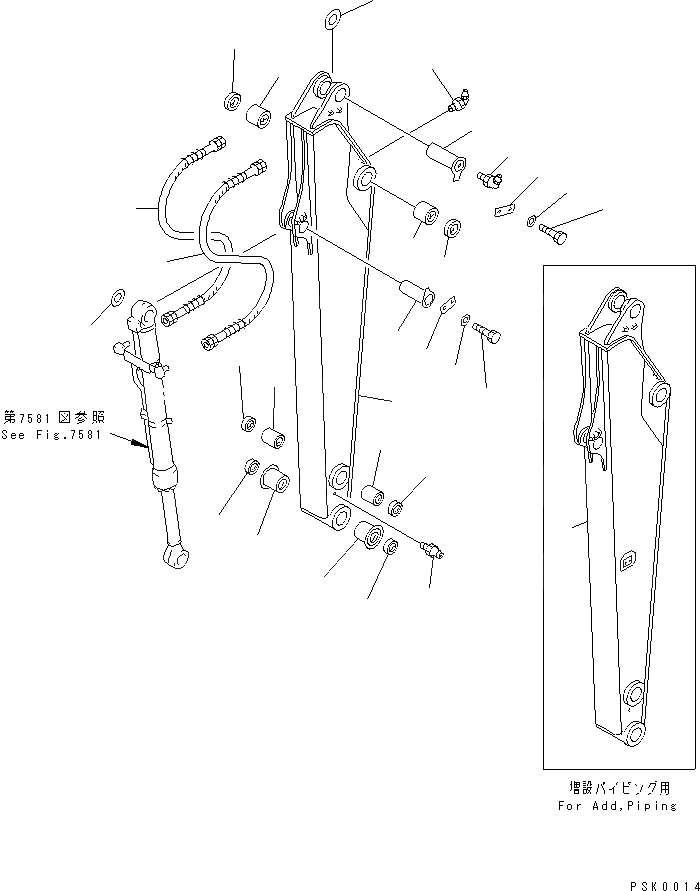 第7581図参照
See Fig.7581

増設パイピング用
For Add,Piping

PSK0014