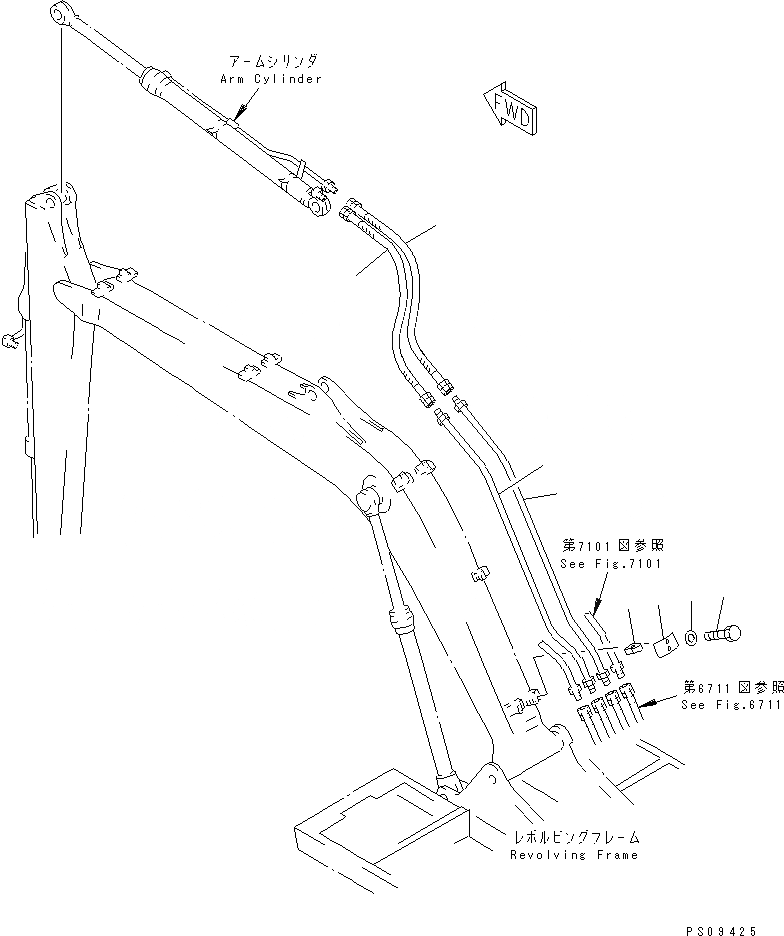 アームシリンダ
Arm Cylinder

FWD

第7101図参照
See Fig.7101

第6711図参照
See Fig.6711

レボルビングフレーム
Revolving Frame

PS09425