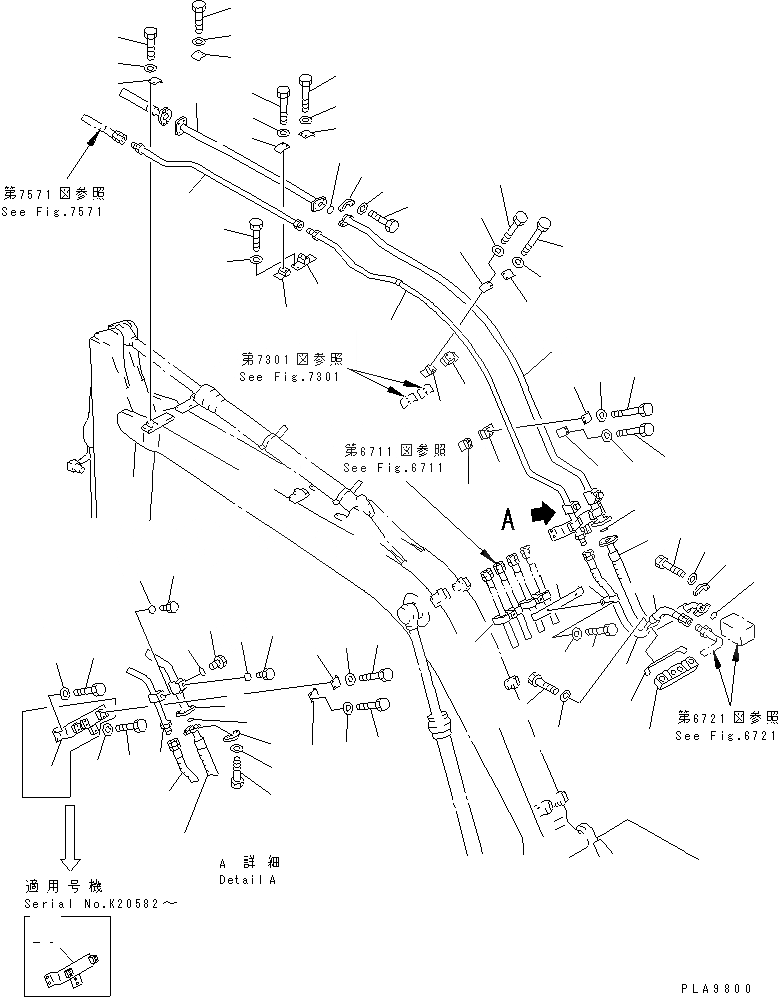 第7571図参照
See Fig.7571

第7301図参照
See Fig.7301

第6711図参照
See Fig.6711

A

第6721図参照
See Fig.6721

A 詳細
Detail A

適用号機
Serial No.K20582～

PLA9800