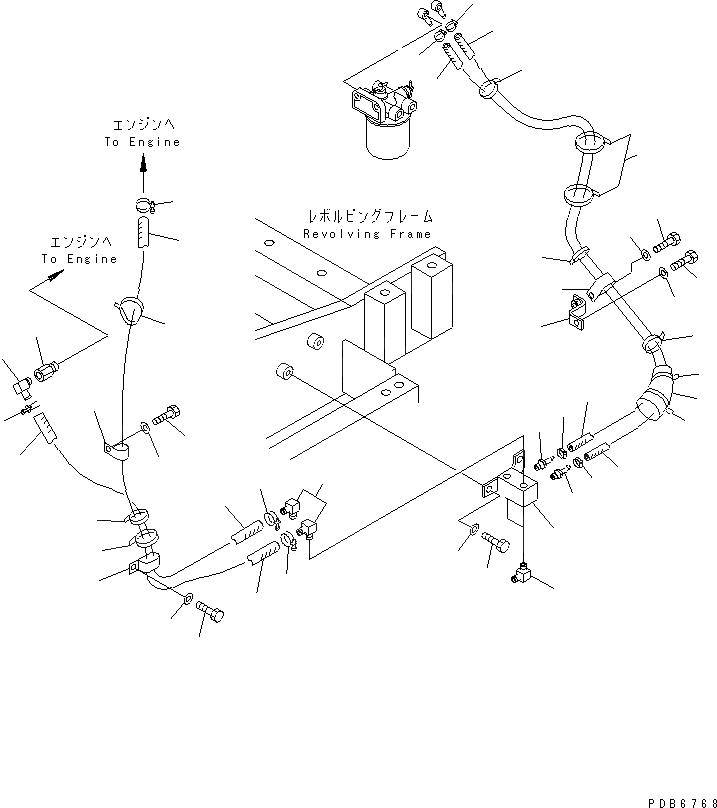 エンジンへ
To Engine

エンジンへ
To Engine

レボルビングフレーム
Revolving Frame

PDB6768