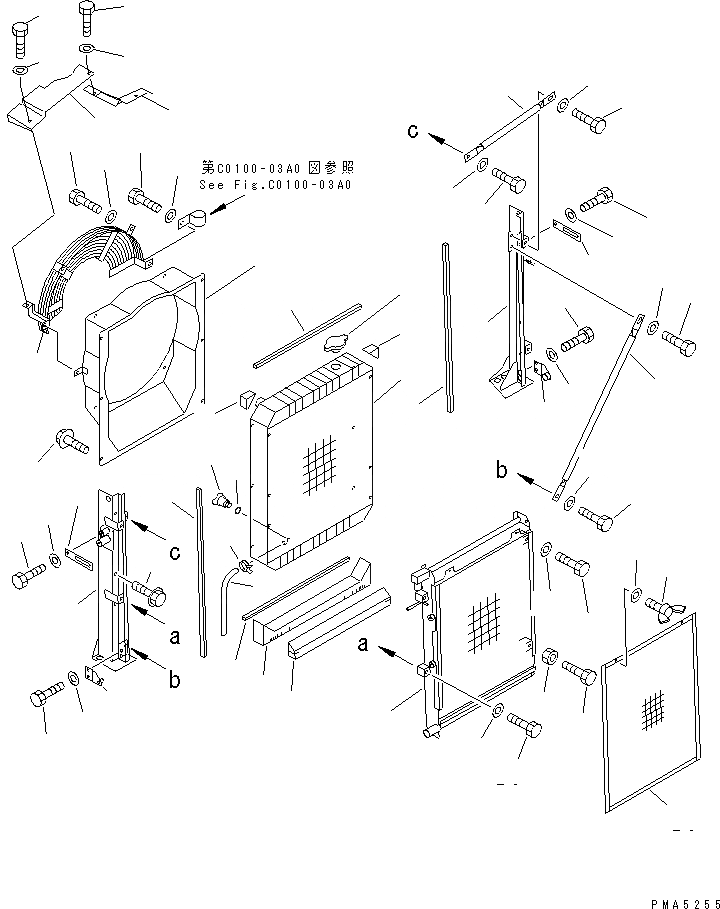 第C0100-03A0 図参照
See Fig.C0100-03A0

c

b

c

a

b

a

PMA5255