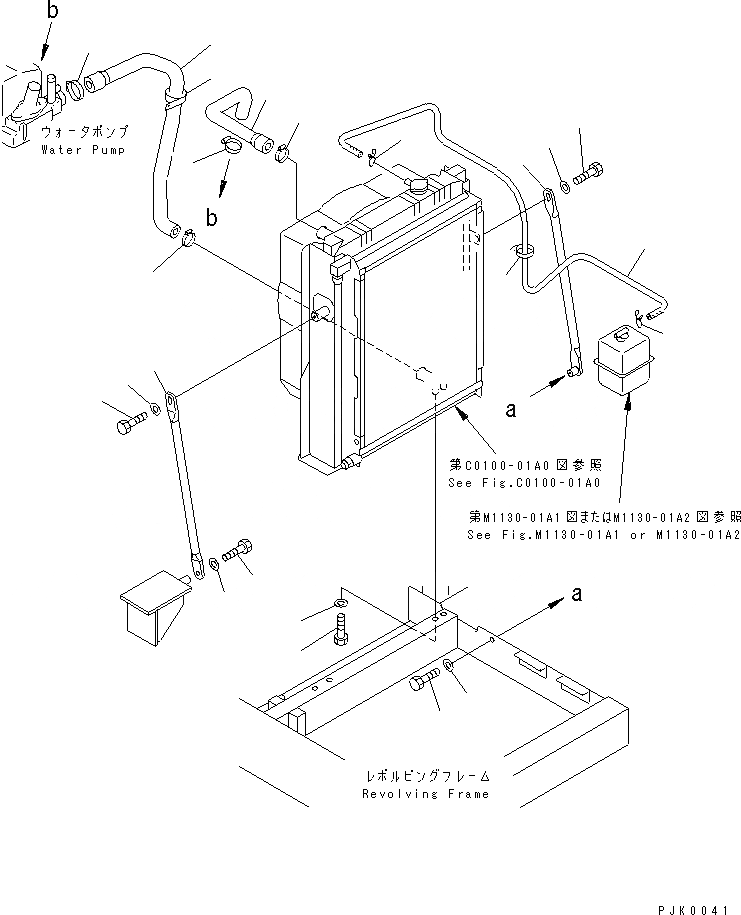 b

ウォータポンプ
Water Pump

b

a

第C0100-01A0図参照
See Fig.C0100-01A0

第M1130-01A1図またはM1130-01A2図参照
See Fig.M1130-01A1 or M1130-01A2

a

レボルビングフレーム
Revolving Frame

PJK0041