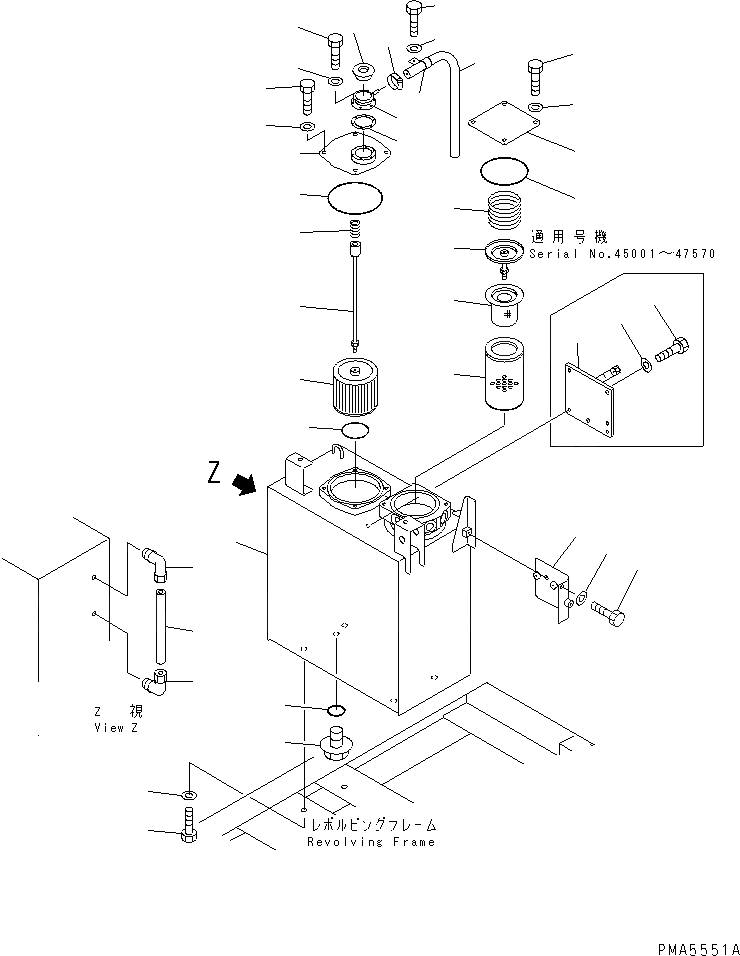 適用号機
Serial No.45001～47570

Z

Z 視
View Z

レボルビングフレーム
Revolving Frame

PMA5551A