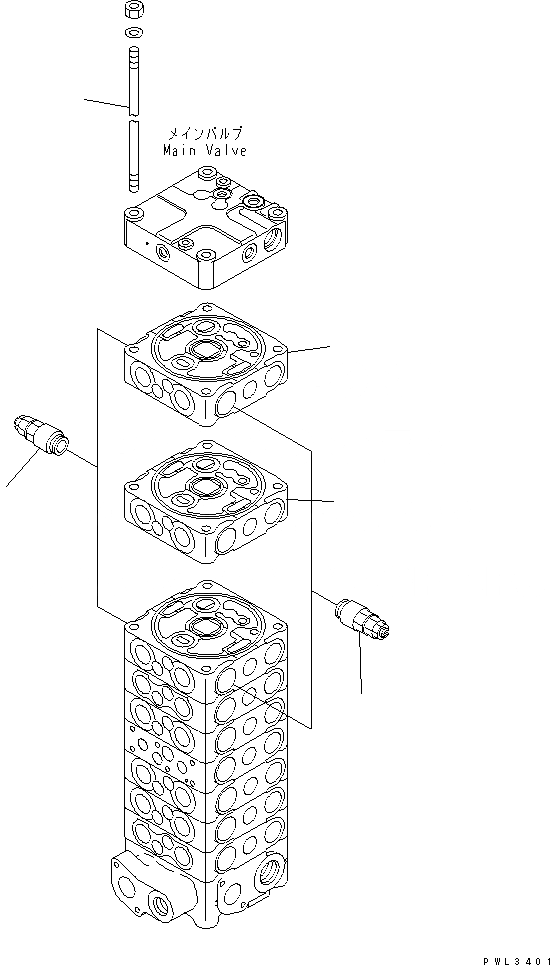 メインバルブ
Main Valve

PWL3401