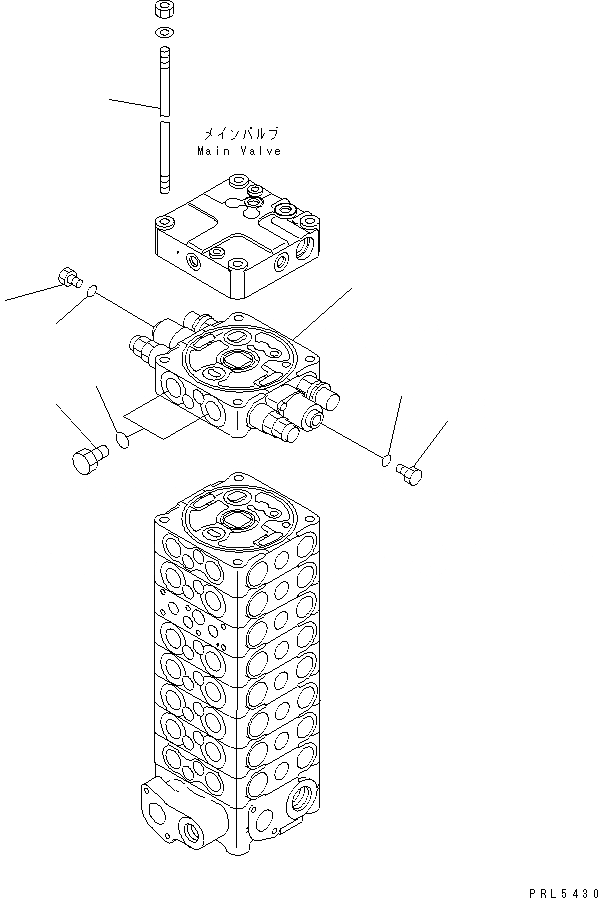 メインバルブ
Main Valve

PRL5430