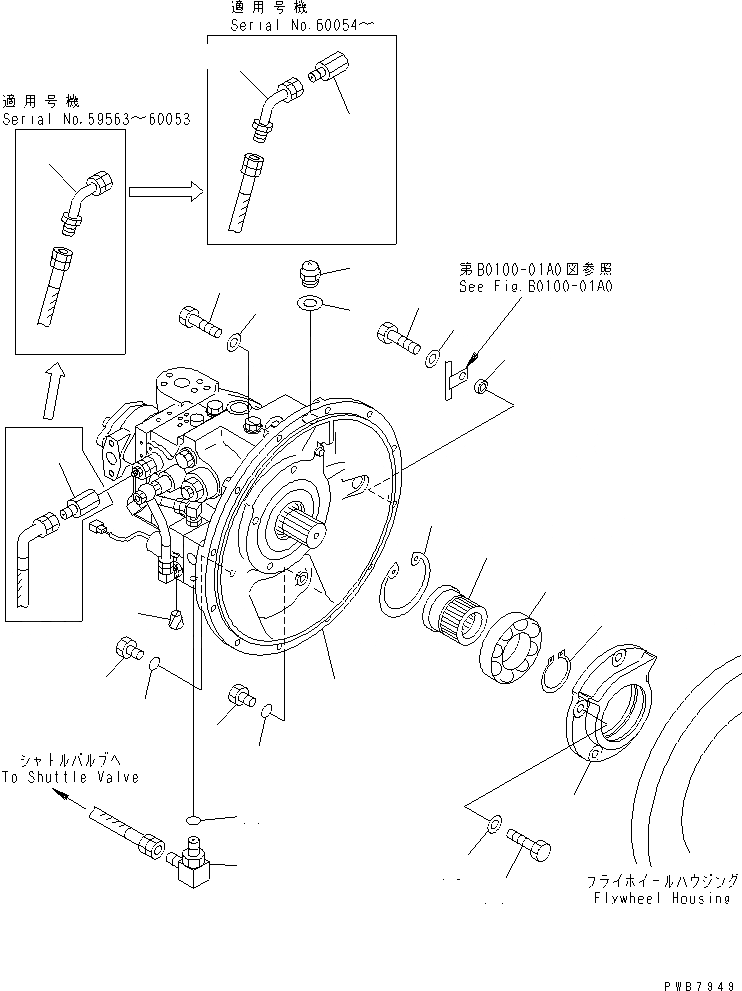 適用号機
Serial No.60054～

適用号機
Serial No.59563～60053

第B0100-01A0図参照
See Fig.B0100-01A0

シャトルバルブへ
To Shuttle Valve

フライホイールハウジング
Flywheel Housing

PWB7949