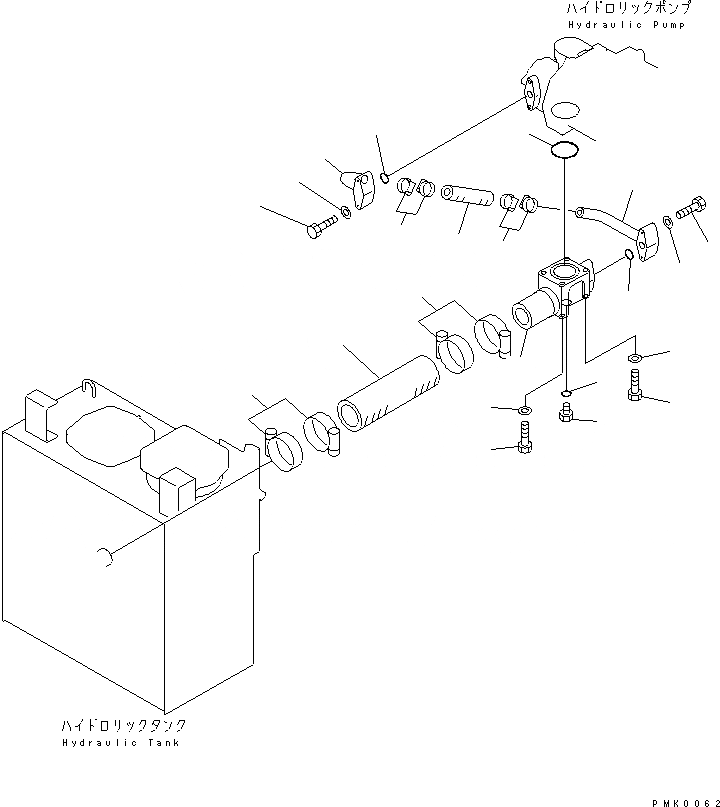 ハイドロリックポンプ
Hydraulic Pump

ハイドロリックタンク
Hydraulic Tank

PMK0062