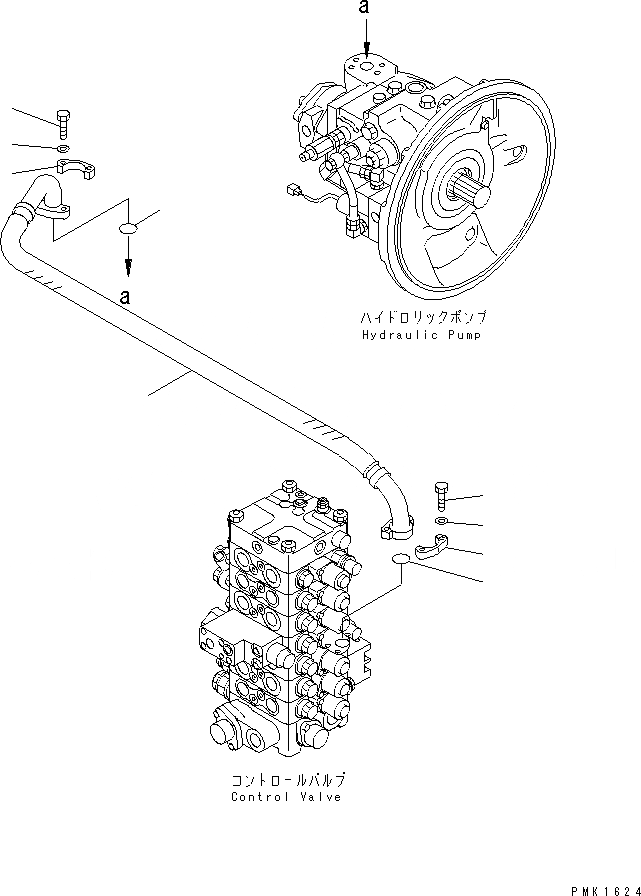 a

a

ハイドロリックポンプ
Hydraulic Pump

コントロールバルブ
Control Valve

PMK1624