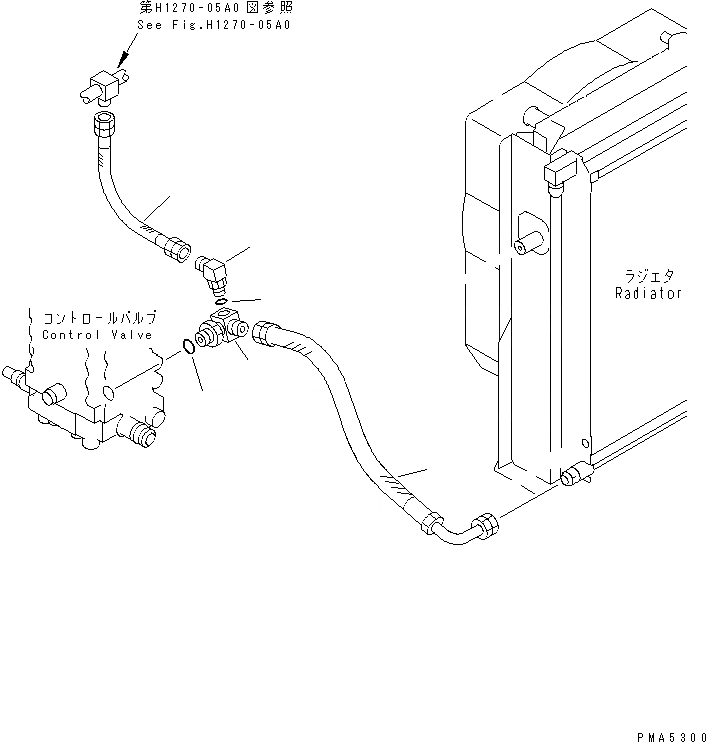 第H1270-05A0 図参照
See Fig.H1270-05A0

コントロールバルブ
Control Valve

ラジエタ
Radiator

PMA5300