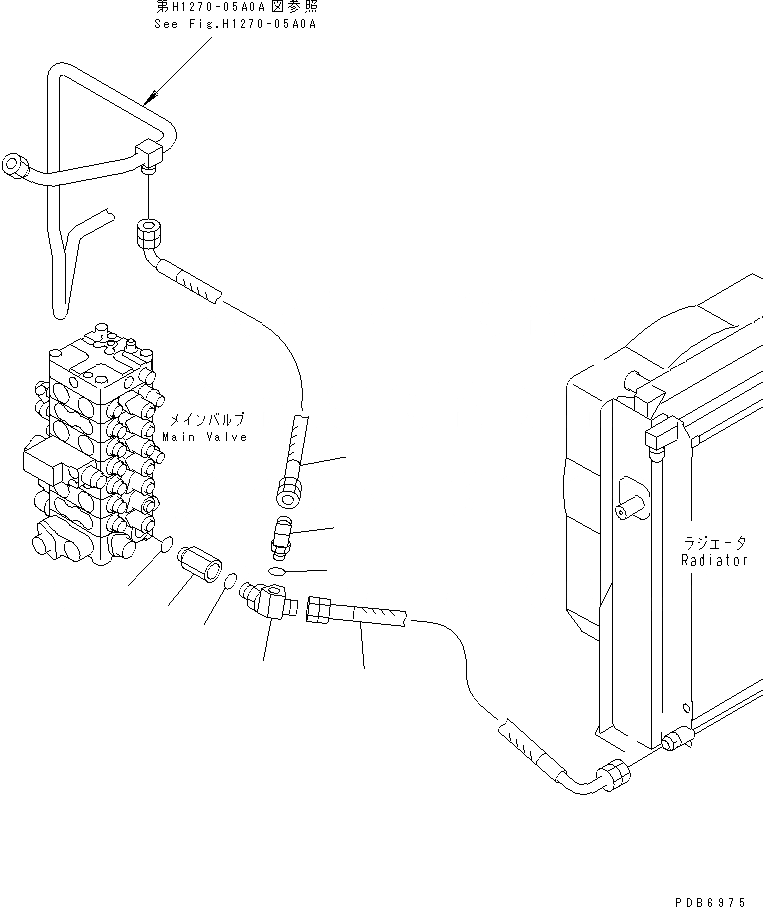 第H1270-05A0A図参照
See Fig.H1270-05A0A

メインバルブ
Main Valve

ラジエータ
Radiator

PDB6975