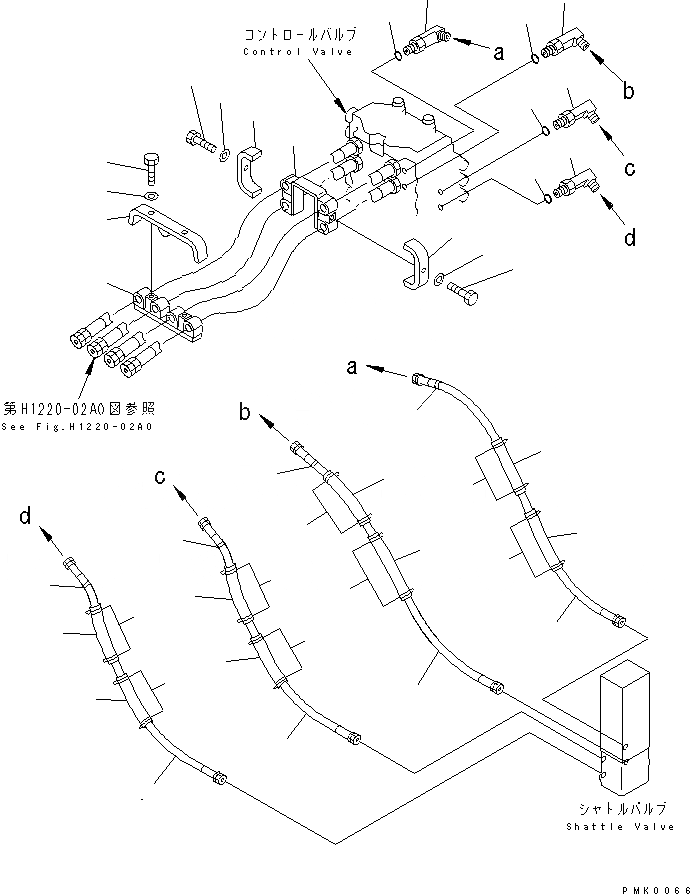 コントロールバルブ
Control Valve

a

b

c

d

第H1220-02A0図参照
See Fig.H1220-02A0

a

b

c

d

シャトルバルブ
Shattle Valve

PMK0066