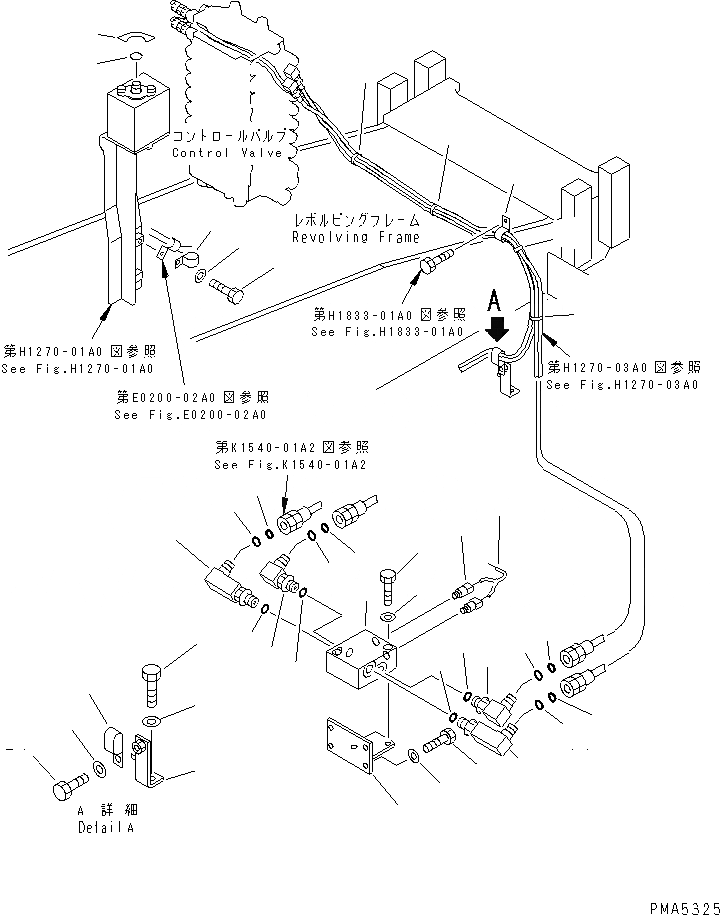 コントロールバルブ
Control Valve

レボルビングフレーム
Revolving Frame

第H1833-01A0 図参照
See Fig.H1833-01A0

A

第H1270-01A0 図参照
See Fig.H1270-01A0

第H1270-03A0 図参照
See Fig.H1270-03A0

第E0200-02A0 図参照
See Fig.E0200-02A0

第K1540-01A2 図参照
See Fig.K1540-01A2

A 詳細
Detail A

PMA5325