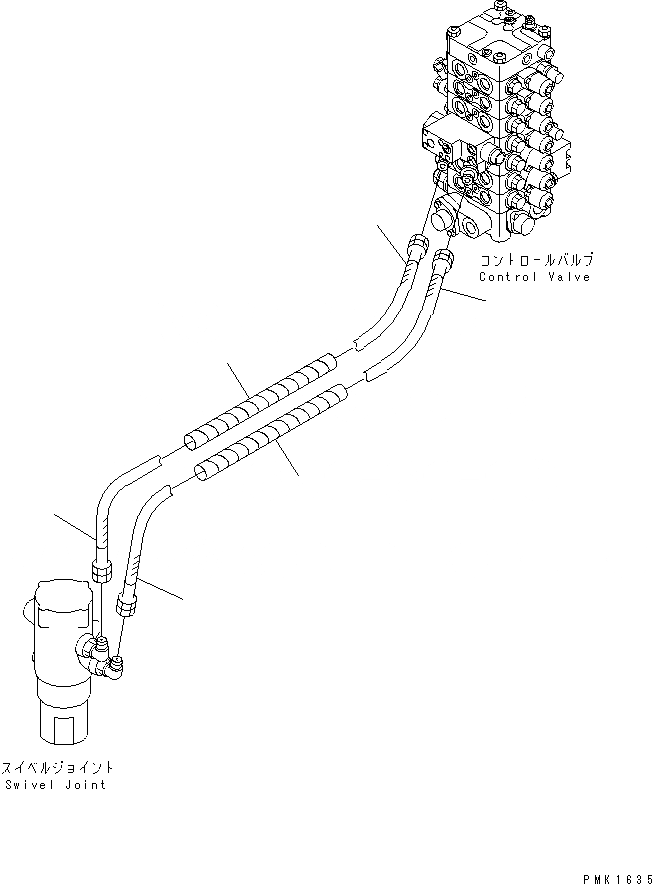 コントロールバルブ
Control Valve

スイベルジョイント
Swivel Joint

PMK1635