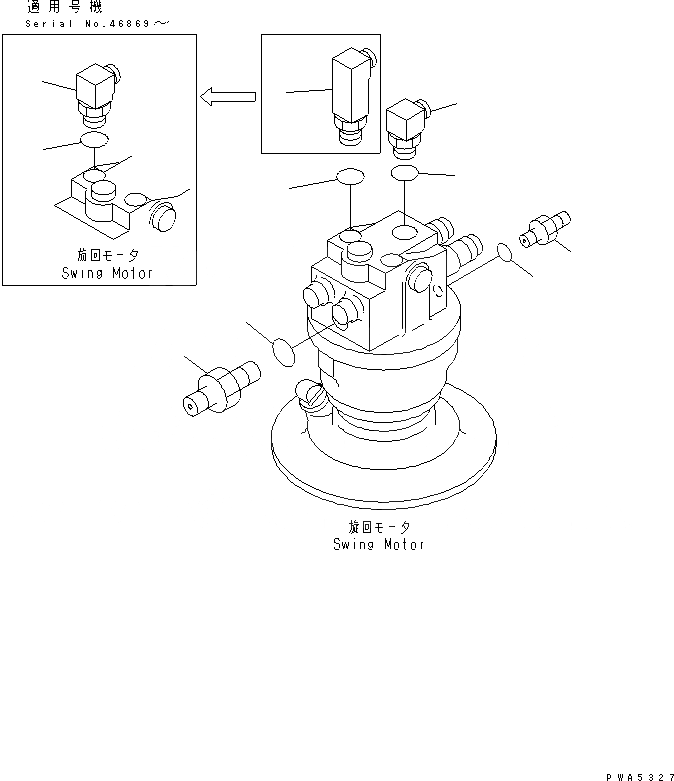 適用号機
Serial No.46869～

旋回モータ
Swing Motor

旋回モータ
Swing Motor

PWA5327