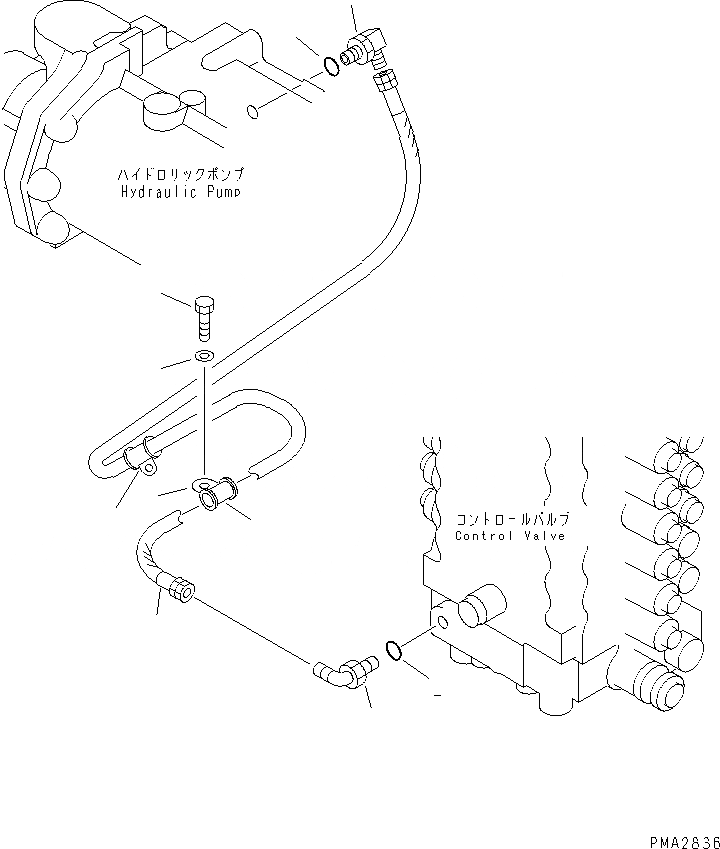 ハイドロリックポンプ
Hydraulic Pump

コントロールバルブ
Control Valve

PMA2836