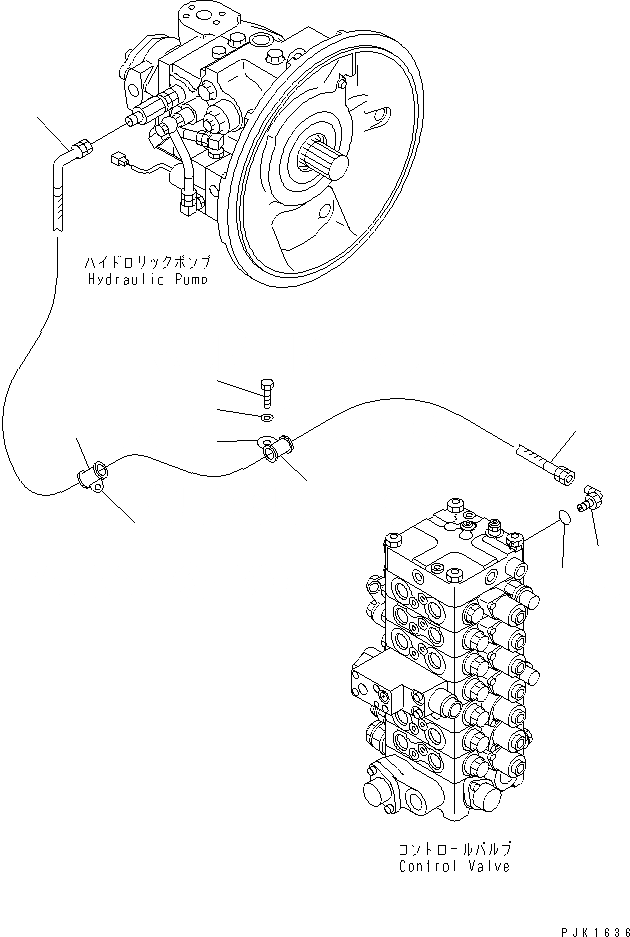 ハイドロリックポンプ
Hydraulic Pump

コントロールバルブ
Control Valve

PJK1636