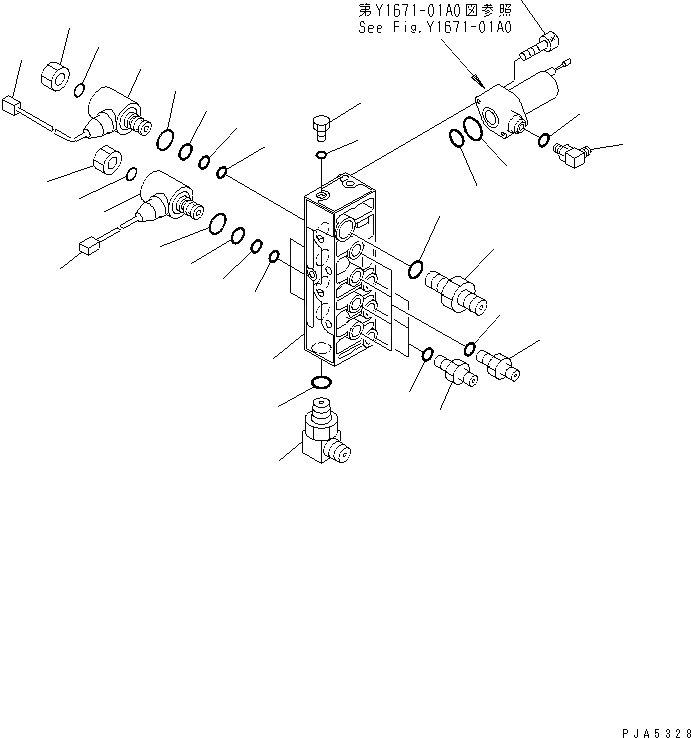 第Y1671-01A0図参照
See Fig.Y1671-01A0

PJA5328