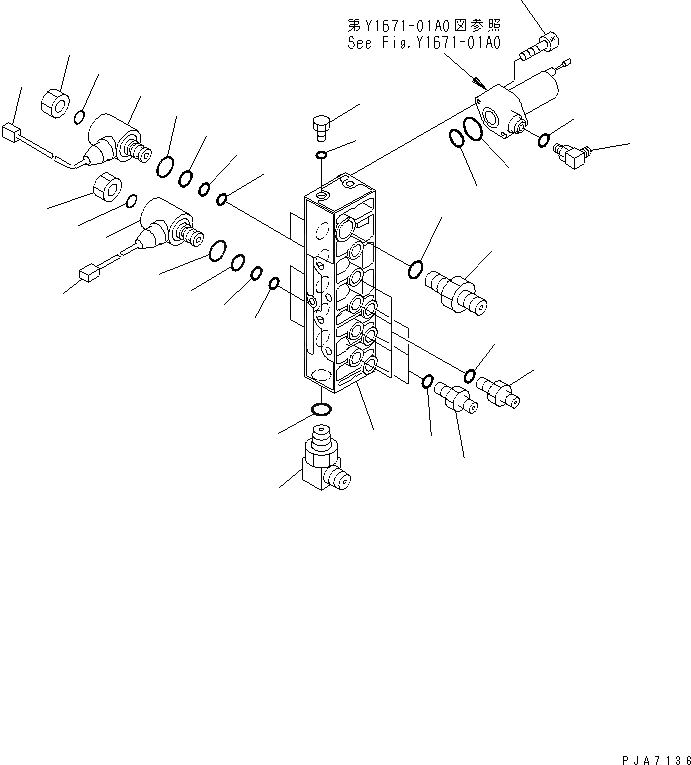 第Y1671-01A0図参照
See Fig.Y1671-01A0

PJA7136