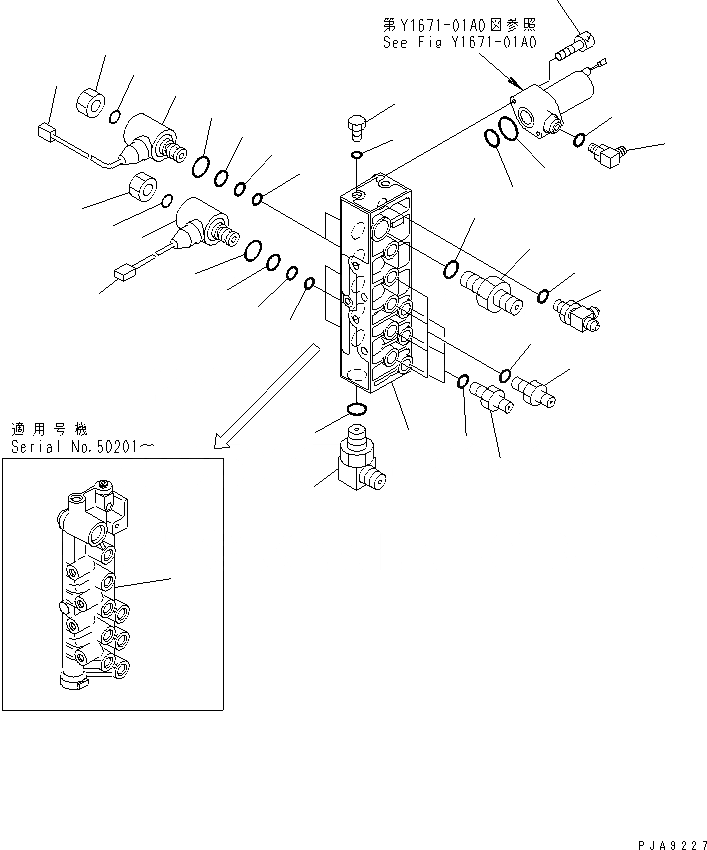 第Y1671-01A0図参照
See Fig Y1671-01A0

適用号機
Serial No.50201～

PJA9227