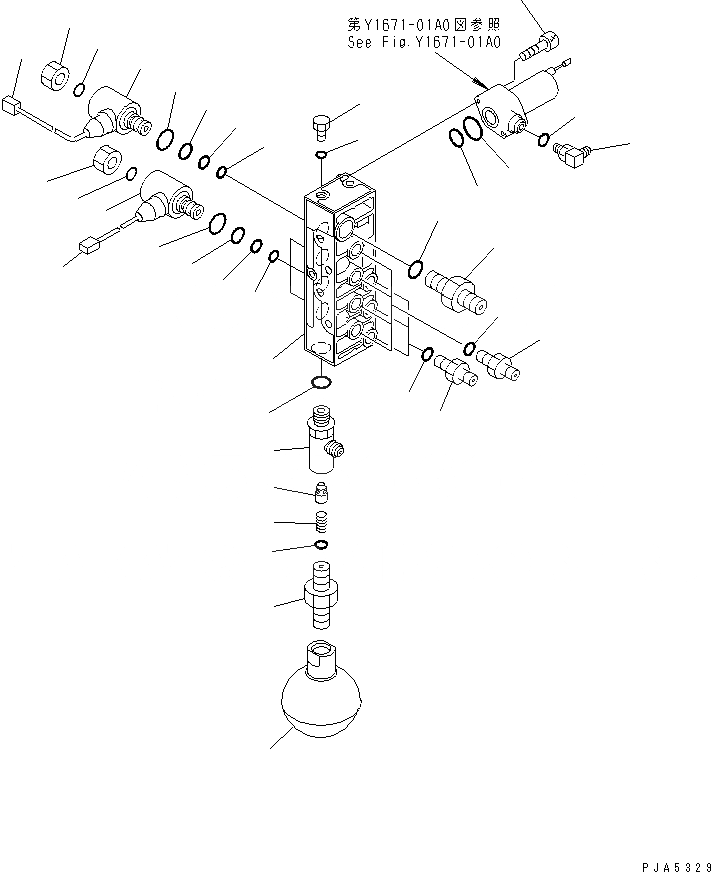 第Y1671-01A0図参照
See Fig.Y1671-01A0

PJA5329