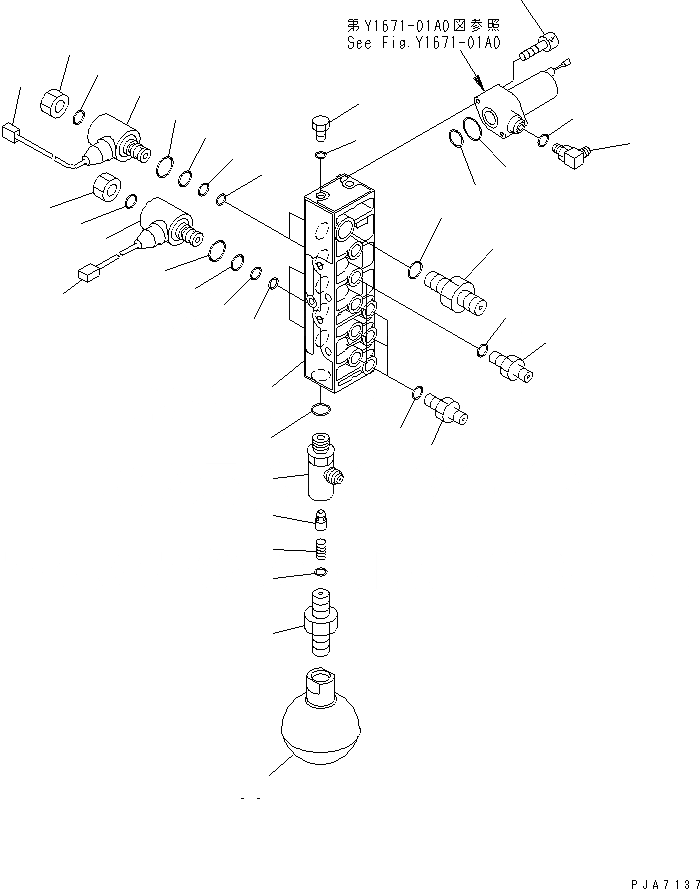 第Y1671-01A0図参照
See Fig.Y1671-01A0

PJA7137