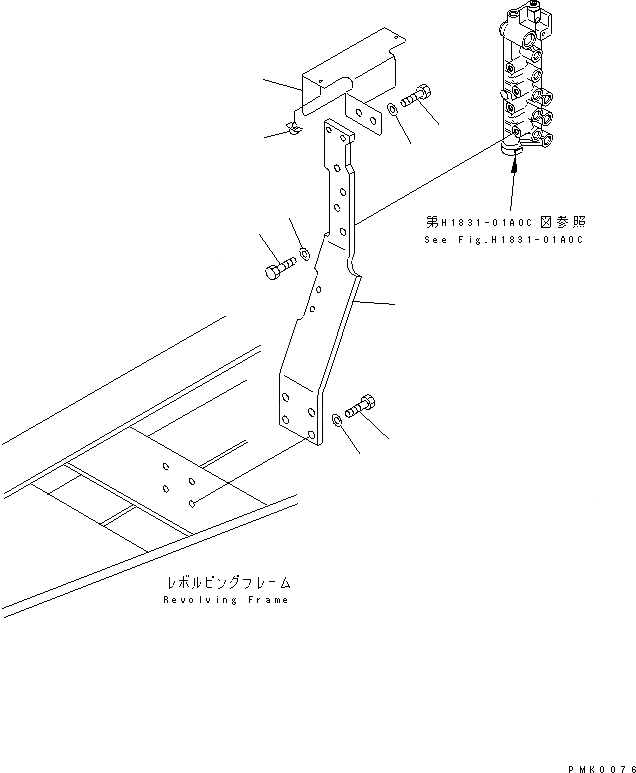 第H1831-01A0C 図参照
See Fig.H1831-01A0C

レボルビングフレーム
Revolving Frame

PMK0076