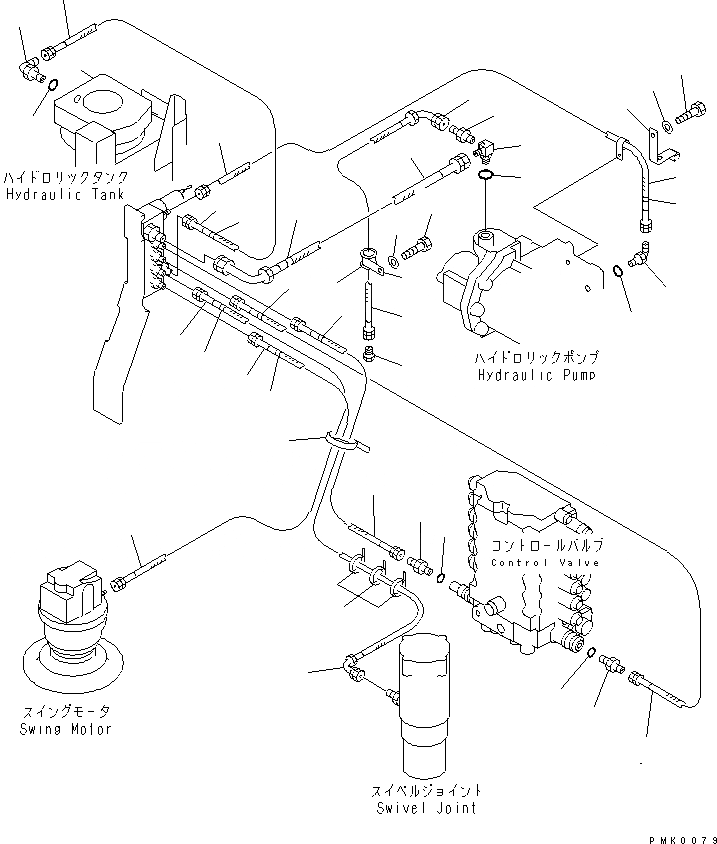 ハイドロリックタンク
Hydraulic Tank

ハイドロリックポンプ
Hydraulic Pump

コントロールバルブ
Control Valve

スイングモータ
Swing Motor

スイベルジョイント
Swivel Joint

PMK0079