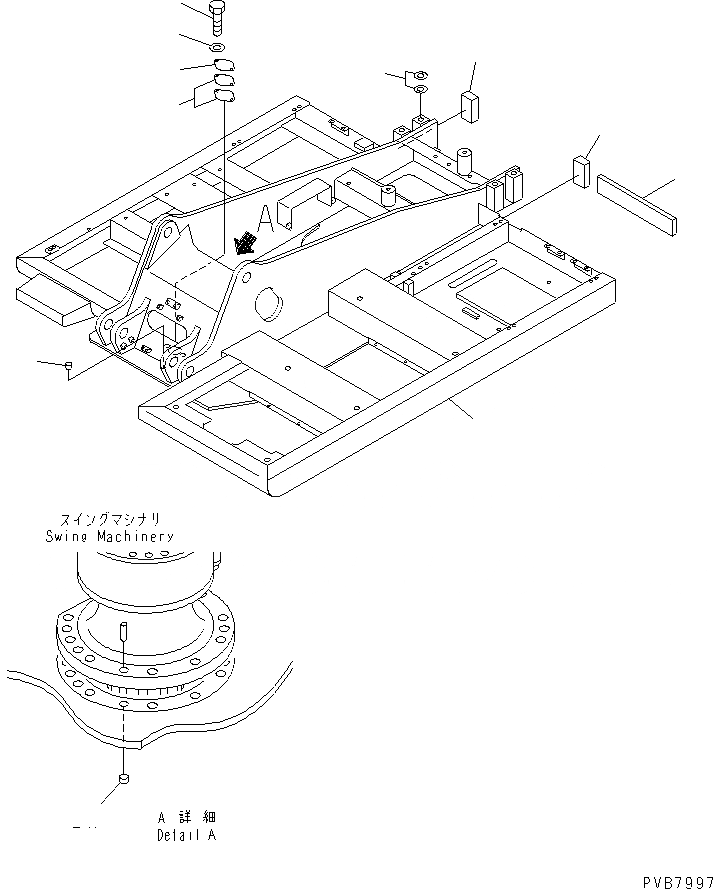 A

スイングマシナリ
Swing Machinery

A 詳細
Detail A

PVB7997